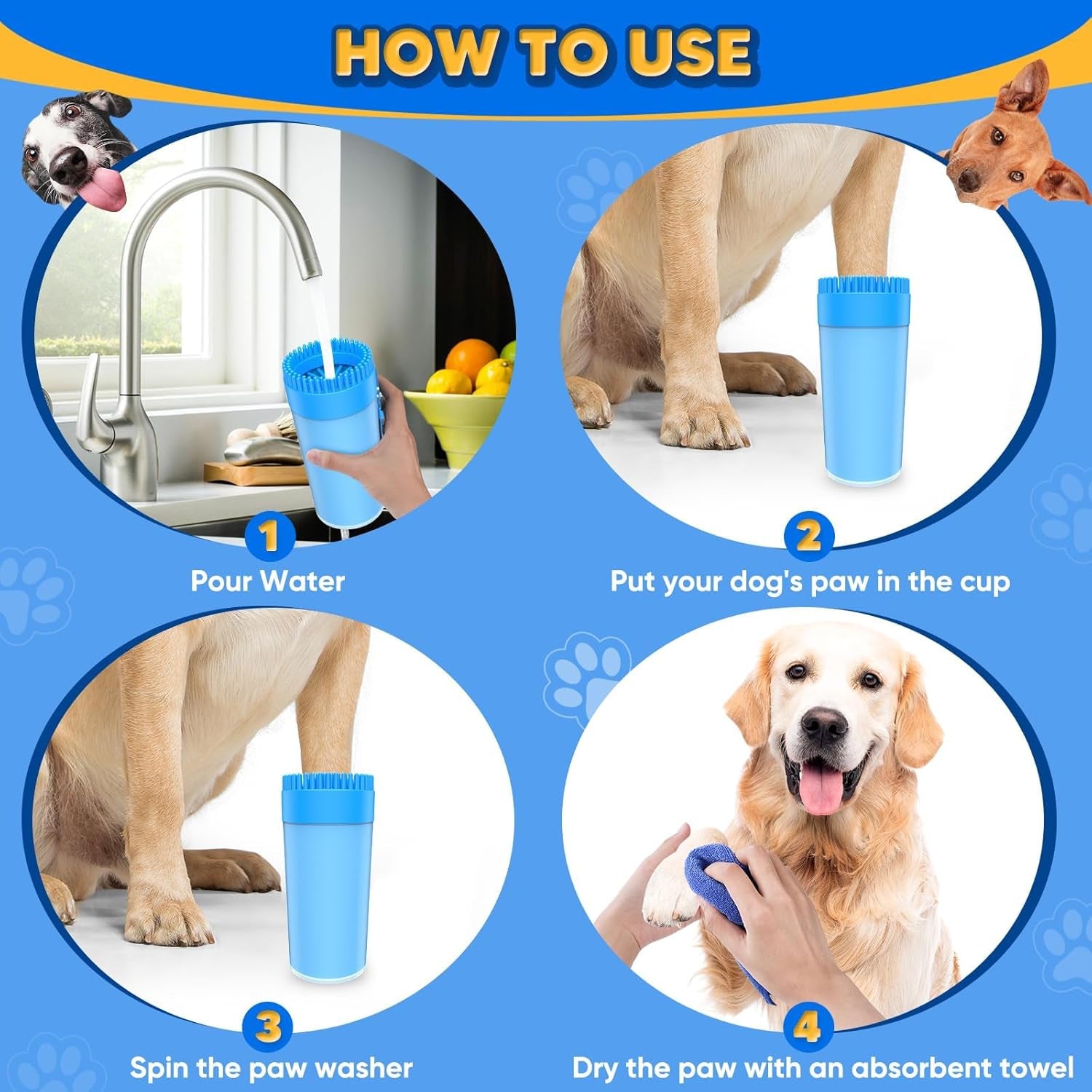 HOW TO USE

1
Pour Water

2
Put your dog's paw in the cup

3
Spin the paw washer

4
Dry the paw with an absorbent towel