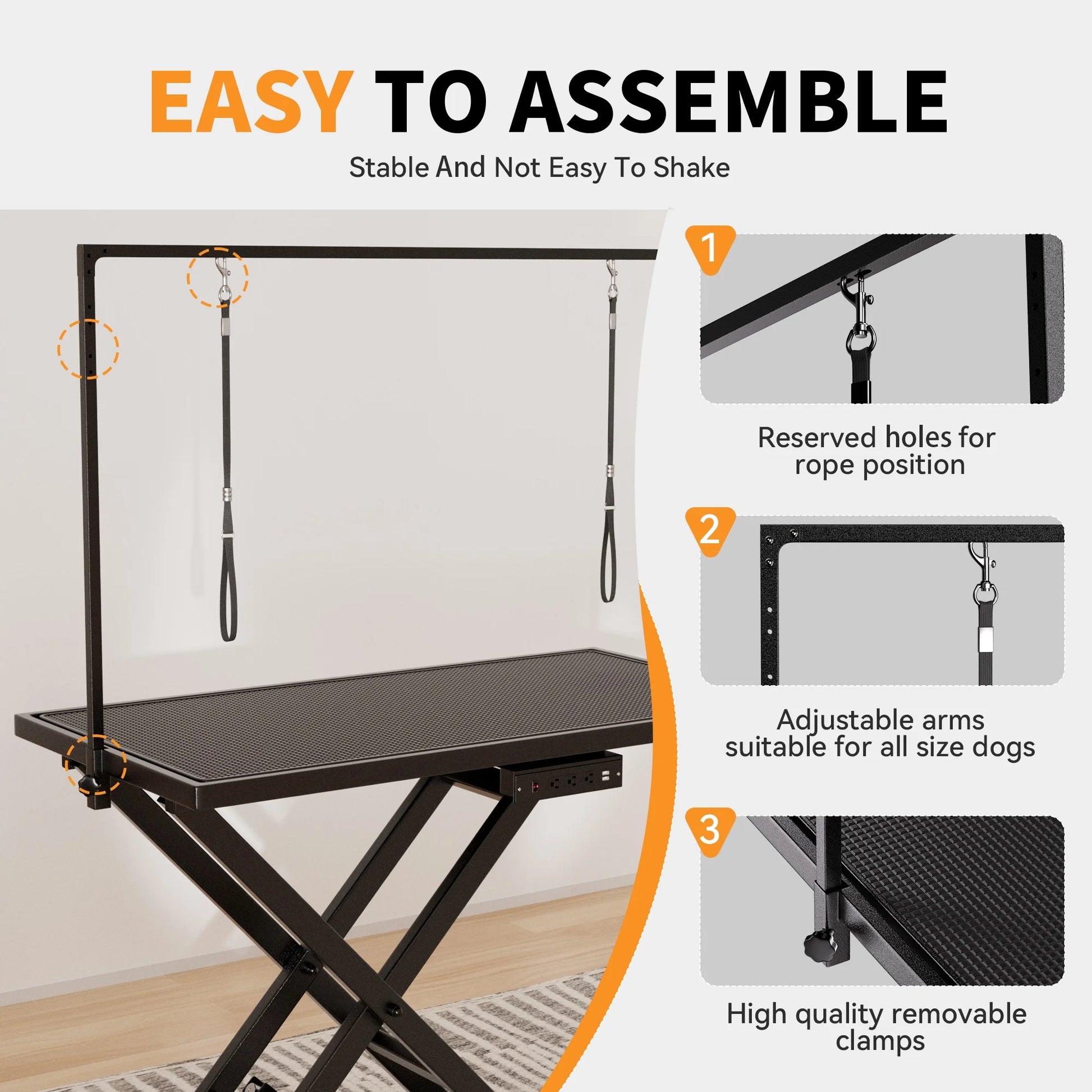 EASY TO ASSEMBLE

Stable And Not Easy To Shake

1

Reserved holes for rope position

2

Adjustable arms suitable for all size dogs

3

High quality removable clamps