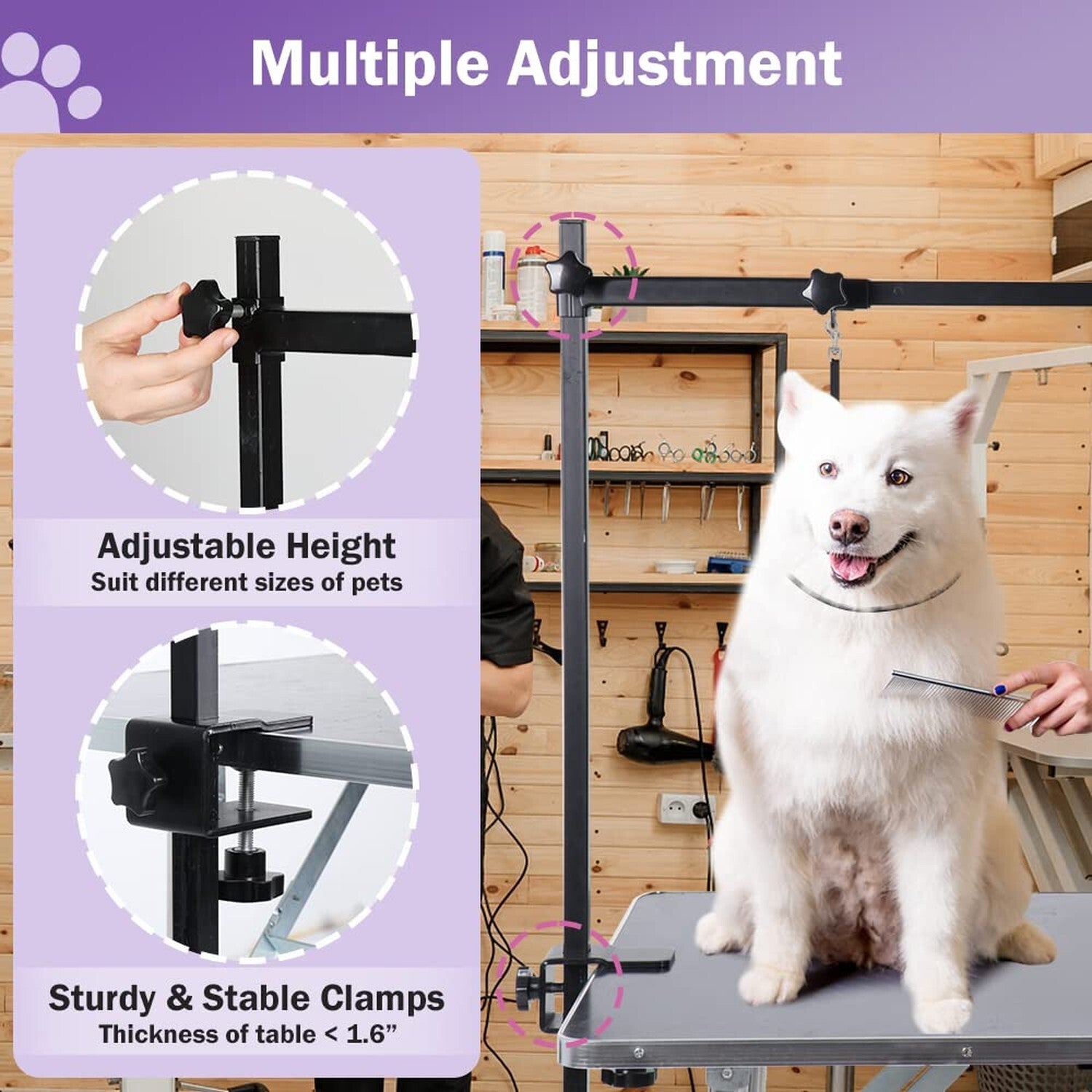 Multiple Adjustment

Adjustable Height
Suit different sizes of pets

Sturdy & Stable Clamps
Thickness of table < 1.6”