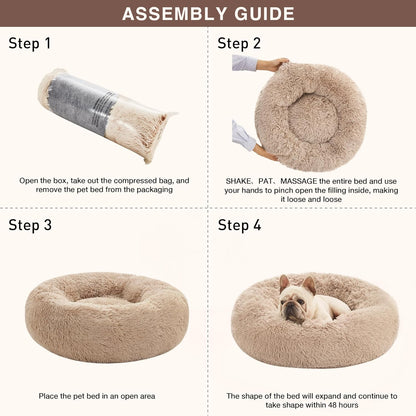 ASSEMBLY GUIDE

Step 1

Open the box, take out the compressed bag, and remove the pet bed from the packaging

Step 2

SHAKE、PAT、MASSAGE the entire bed and use your hands to pinch open the filling inside, making it loose and loose

Step 3

Place the pet bed in an open area

Step 4

The shape of the bed will expand and continue to take shape within 48 hours